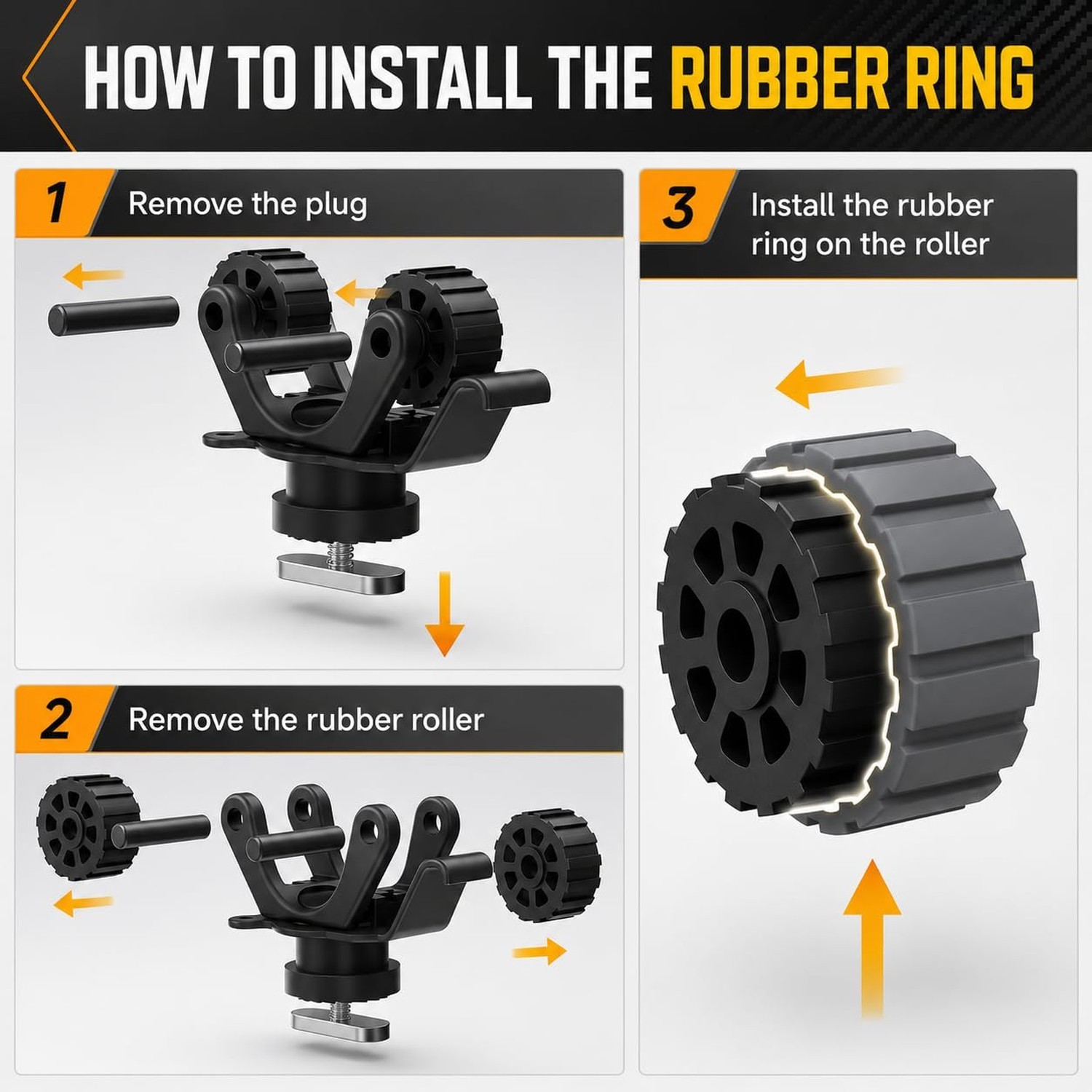 HOW TO INSTALL THE RUBBER RING

1 Remove the plug

2 Remove the rubber roller

3 Install the rubber ring on the roller